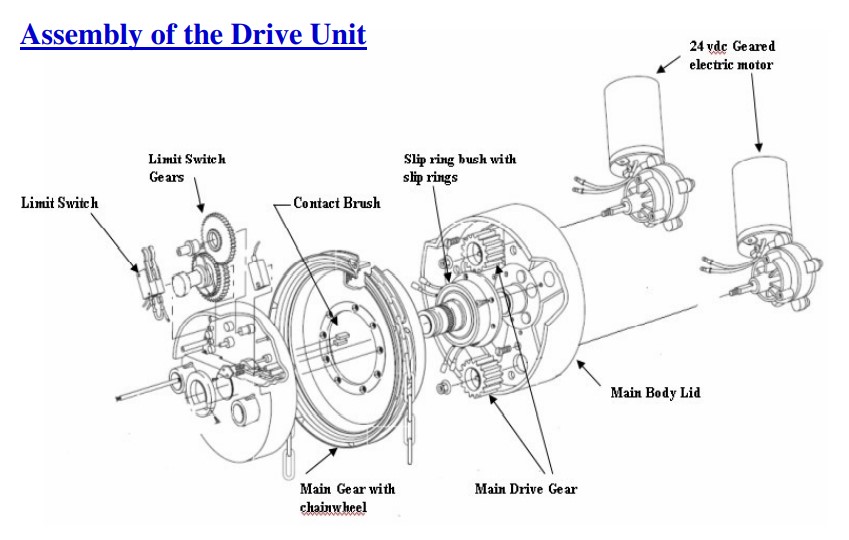 Assembly of the Drive Unit

24 vdc Geared electric motor

Limit Switch Gears

Slip ring bush with slip rings

Limit Switch

Contact Brush

Main Body Lid

Main Gear with chainwheel

Main Drive Gear